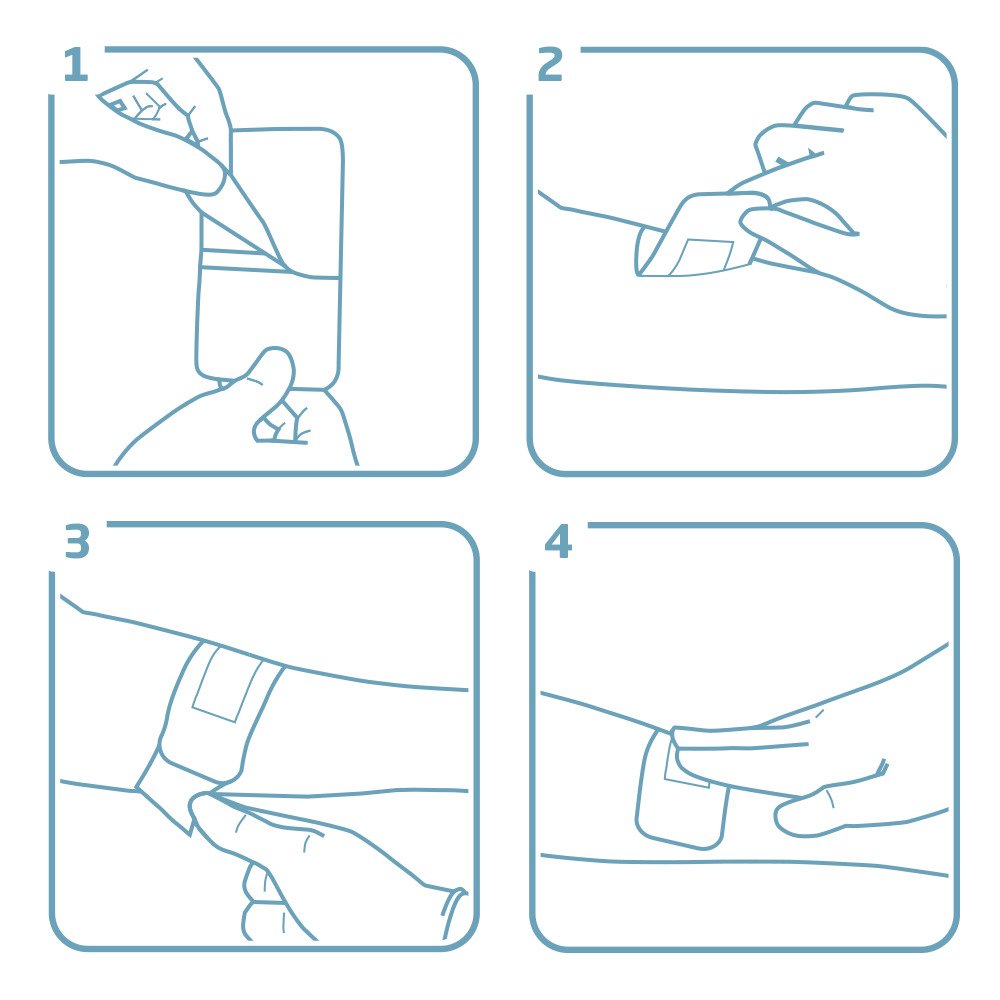 1

2

3

4