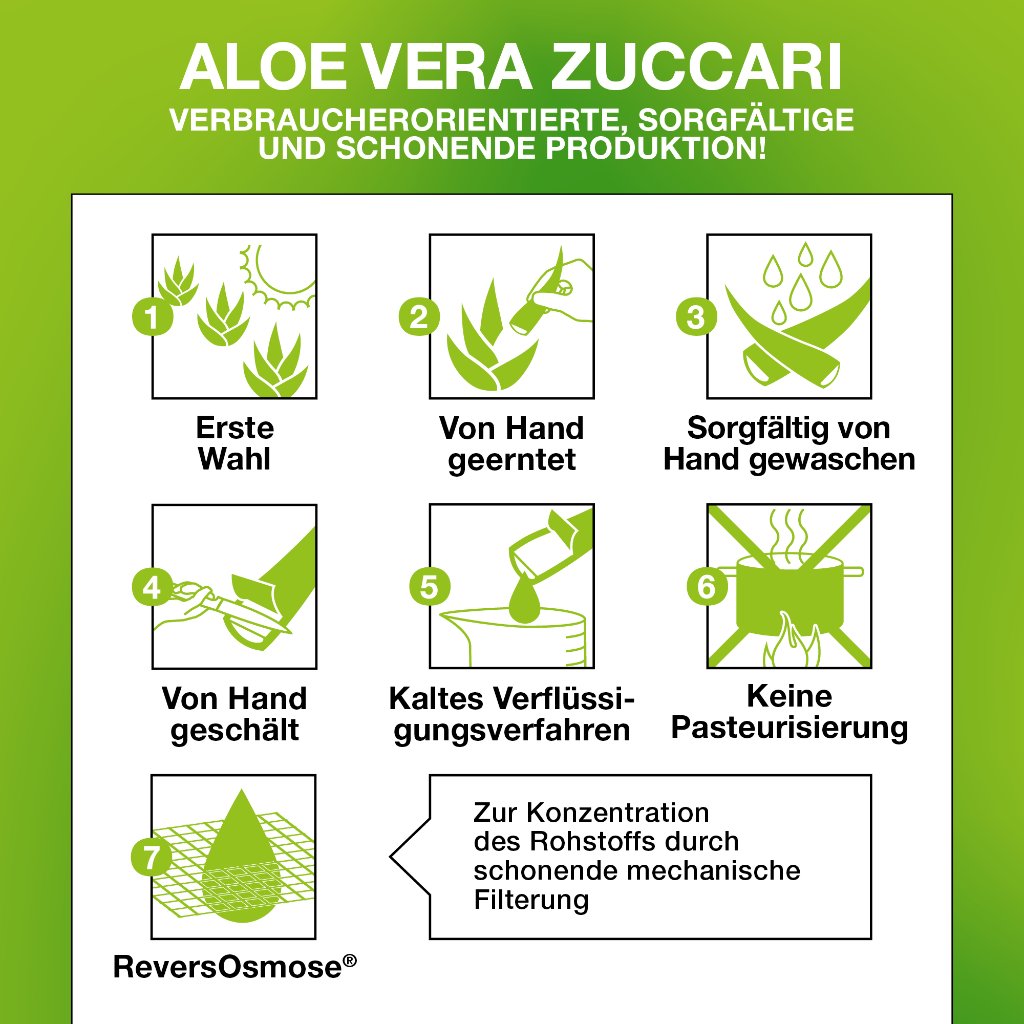 ALOE VERA ZUCCARI
VERBRAUCHERORIENTIERTE, SORGFÄLTIGE UND SCHONENDE PRODUKTION!

1
Erste Wahl

2
Von Hand geerntet

3
Sorgfältig von Hand gewaschen

4
Von Hand geschält

5
Kaltes Verflüssigungsverfahren

6
Keine Pasteurisierung

7
ReversOsmose®

Zur Konzentration des Rohstoffs durch schonende mechanische Filterung