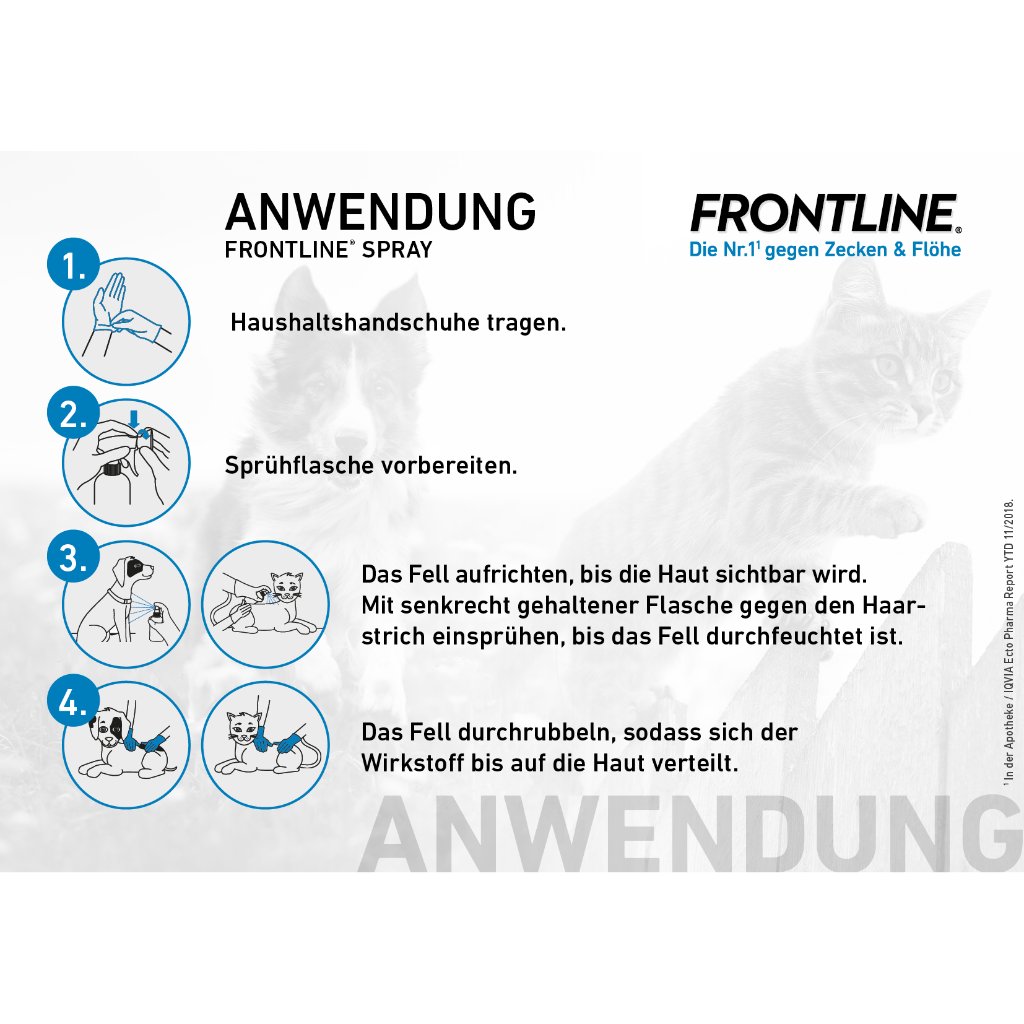 ANWENDUNG
FRONTLINE® SPRAY

FRONTLINE®
Die Nr.1¹ gegen Zecken & Flöhe

1.
Haushaltshandschuhe tragen.

2.
Sprühflasche vorbereiten.

3.
Das Fell aufrichten, bis die Haut sichtbar wird. Mit senkrecht gehaltener Flasche gegen den Haarstrich einsprühen, bis das Fell durchfeuchtet ist.

4.
Das Fell durchrubbeln, sodass sich der Wirkstoff bis auf die Haut verteilt.

ANWENDUNG

¹ In der Apotheke / IQVIA Ecto Pharma Report YTD 11/2018.